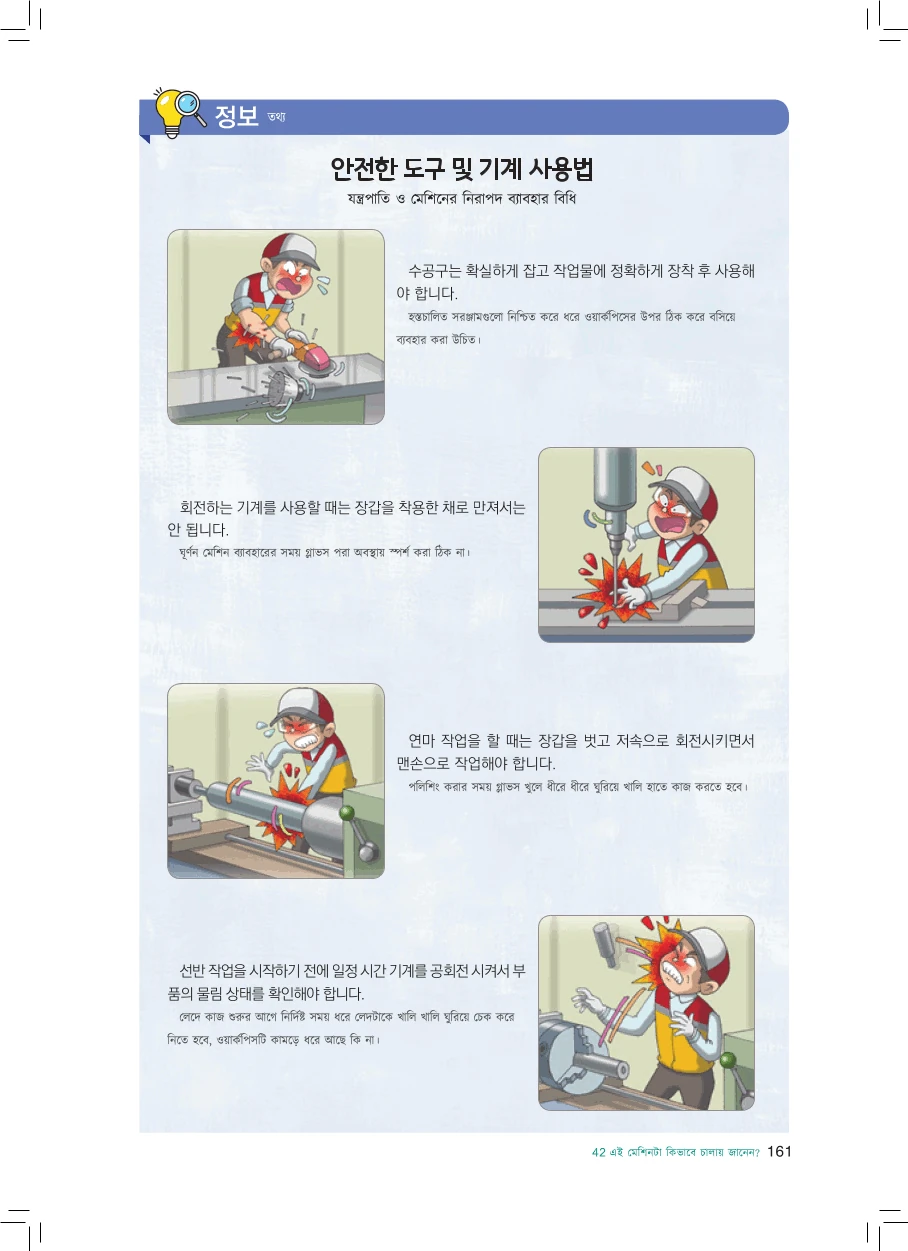 정보 তথ্য

안전한 도구 및 기계 사용법

যন্ত্রপাতি ও মেশিনের নিরাপদ ব্যাবহার বিধি

수공구는 확실하게 잡고 작업물에 정확하게 장착 후 사용해야 합니다.

হস্তচালিত সরঞ্জামগুলো নিশ্চিত করে ধরে ওয়ার্কপিসের উপর ঠিক করে বসিয়ে ব্যবহার করা উচিত।

회전하는 기계를 사용할 때는 장갑을 착용한 채로 만져서는 안 됩니다.

ঘূর্ণন মেশিন ব্যাবহারের সময় গ্লাভস পরা অবস্থায় স্পর্শ করা ঠিক না।

연마 작업을 할 때는 장갑을 벗고 저속으로 회전시키면서 맨손으로 작업해야 합니다.

পলিশিং করার সময় গ্লাভস খুলে ধীরে ধীরে ঘুরিয়ে খালি হাতে কাজ করতে হবে।

선반 작업을 시작하기 전에 일정 시간 기계를 공회전 시켜서 부품의 물림 상태를 확인해야 합니다.

লেদে কাজ শুরুর আগে নির্দিষ্ট সময় ধরে লেদটাকে খালি খালি ঘুরিয়ে চেক করে নিতে হবে, ওয়ার্কপিসটি কামড়ে ধরে আছে কি না।

42 এই মেশিনটা কিভাবে চালায় জানেন? 161