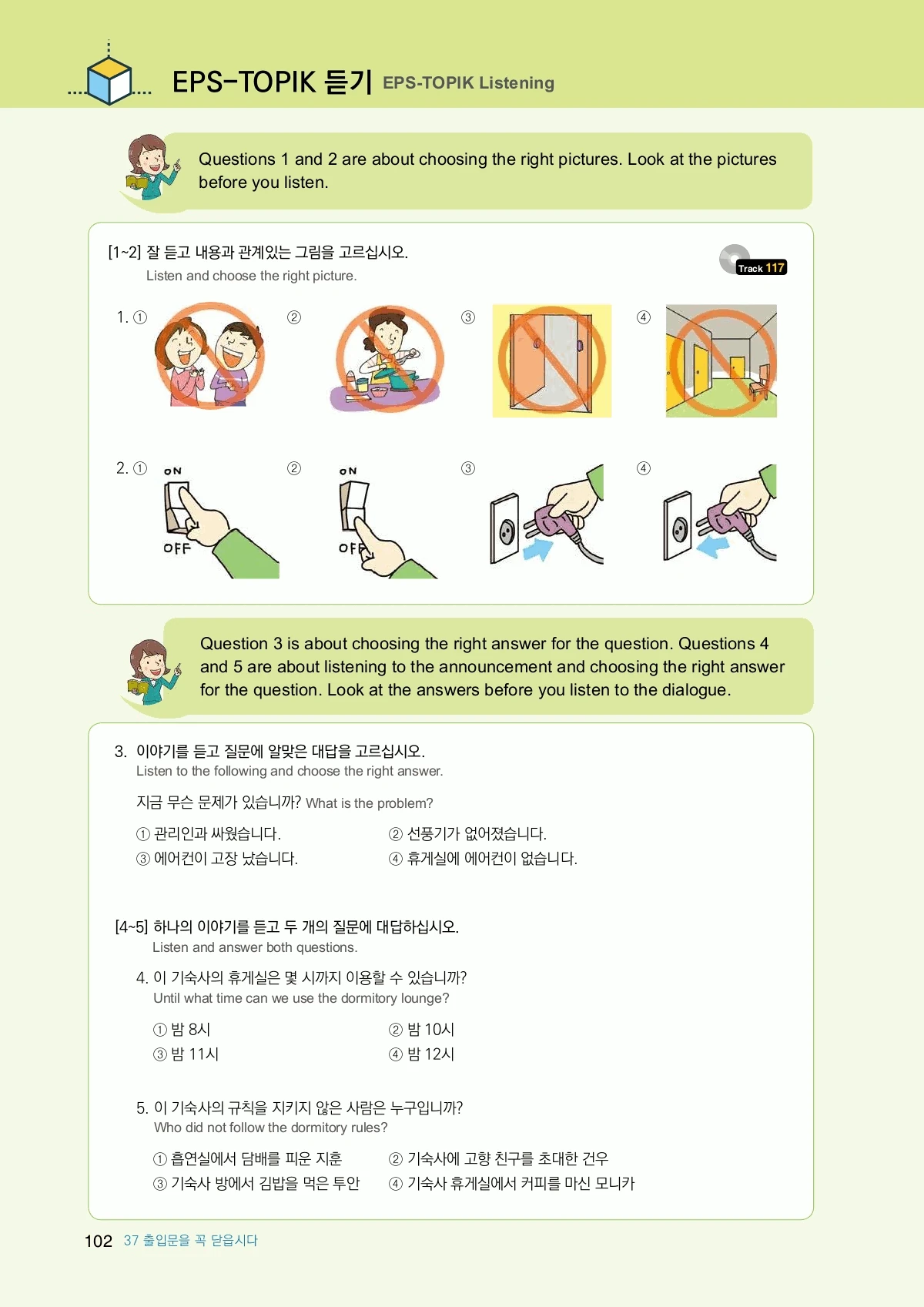 EPS-TOPIK 듣기 EPS-TOPIK Listening

Questions 1 and 2 are about choosing the right pictures. Look at the pictures before you listen.

[1~2] 잘 듣고 내용과 관계있는 그림을 고르십시오.
Listen and choose the right picture.

Track 117

1. ① ② ③ ④

2. ① ON OFF ② ON OFF ③ ④

Question 3 is about choosing the right answer for the question. Questions 4 and 5 are about listening to the announcement and choosing the right answer for the question. Look at the answers before you listen to the dialogue.

3. 이야기를 듣고 질문에 알맞은 대답을 고르십시오.
Listen to the following and choose the right answer.

지금 무슨 문제가 있습니까? What is the problem?

① 관리인과 싸웠습니다.
② 선풍기가 없어졌습니다.
③ 에어컨이 고장 났습니다.
④ 휴게실에 에어컨이 없습니다.

[4~5] 하나의 이야기를 듣고 두 개의 질문에 대답하십시오.
Listen and answer both questions.

4. 이 기숙사의 휴게실은 몇 시까지 이용할 수 있습니까?
Until what time can we use the dormitory lounge?

① 밤 8시
② 밤 10시
③ 밤 11시
④ 밤 12시

5. 이 기숙사의 규칙을 지키지 않은 사람은 누구입니까?
Who did not follow the dormitory rules?

① 흡연실에서 담배를 피운 지훈
② 기숙사에 고향 친구를 초대한 건우
③ 기숙사 방에서 김밥을 먹은 투안
④ 기숙사 휴게실에서 커피를 마신 모니카

102 37 출입문을 꼭 닫읍시다