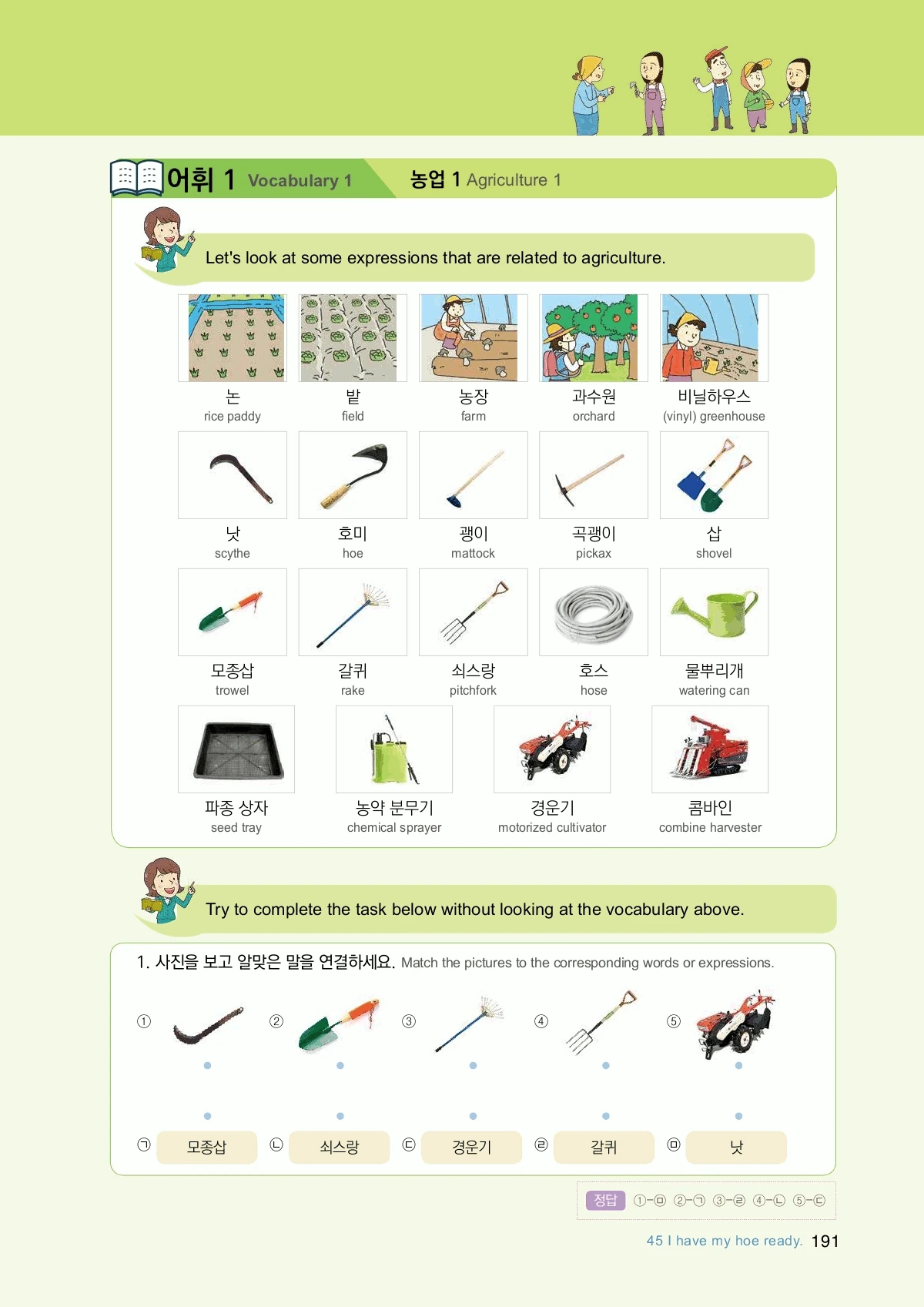 어휘 1 Vocabulary 1

농업 1 Agriculture 1

Let's look at some expressions that are related to agriculture.

논
rice paddy

밭
field

농장
farm

과수원
orchard

비닐하우스
(vinyl) greenhouse

낫
scythe

호미
hoe

괭이
mattock

곡괭이
pickax

삽
shovel

모종삽
trowel

갈퀴
rake

쇠스랑
pitchfork

호스
hose

물뿌리개
watering can

파종 상자
seed tray

농약 분무기
chemical sprayer

경운기
motorized cultivator

콤바인
combine harvester

Try to complete the task below without looking at the vocabulary above.

1. 사진을 보고 알맞은 말을 연결하세요. Match the pictures to the corresponding words or expressions.

① ② ③ ④ ⑤

㉠ 모종삽 ㉡ 쇠스랑 ㉢ 경운기 ㉣ 갈퀴 ㉤ 낫

정답 ①-㉤ ②-㉠ ③-㉣ ④-㉡ ⑤-㉢

45 I have my hoe ready. 191