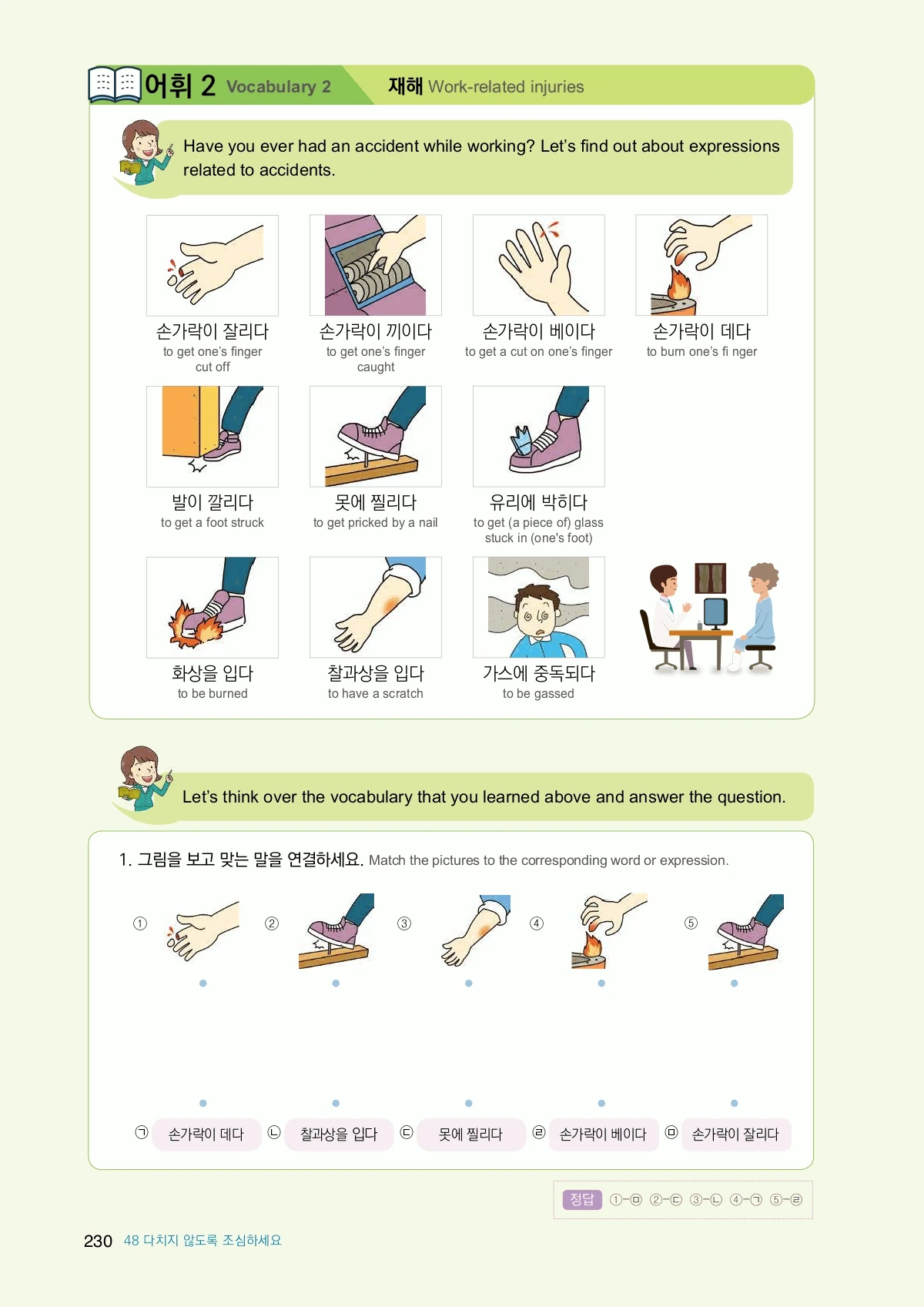 어휘 2 Vocabulary 2

재해 Work-related injuries

Have you ever had an accident while working? Let's find out about expressions related to accidents.

손가락이 잘리다
to get one's finger cut off

손가락이 끼이다
to get one's finger caught

손가락이 베이다
to get a cut on one's finger

손가락이 데다
to burn one's fi nger

발이 깔리다
to get a foot struck

못에 찔리다
to get pricked by a nail

유리에 박히다
to get (a piece of) glass stuck in (one's foot)

화상을 입다
to be burned

찰과상을 입다
to have a scratch

가스에 중독되다
to be gassed

Let's think over the vocabulary that you learned above and answer the question.

1. 그림을 보고 맞는 말을 연결하세요. Match the pictures to the corresponding word or expression.

①

②

③

④

⑤

㉠ 손가락이 데다
㉡ 찰과상을 입다
㉢ 못에 찔리다
㉣ 손가락이 베이다
㉤ 손가락이 잘리다

정답 ①-㉤ ②-㉢ ③-㉡ ④-㉠ ⑤-㉣

230 48 다치지 않도록 조심하세요