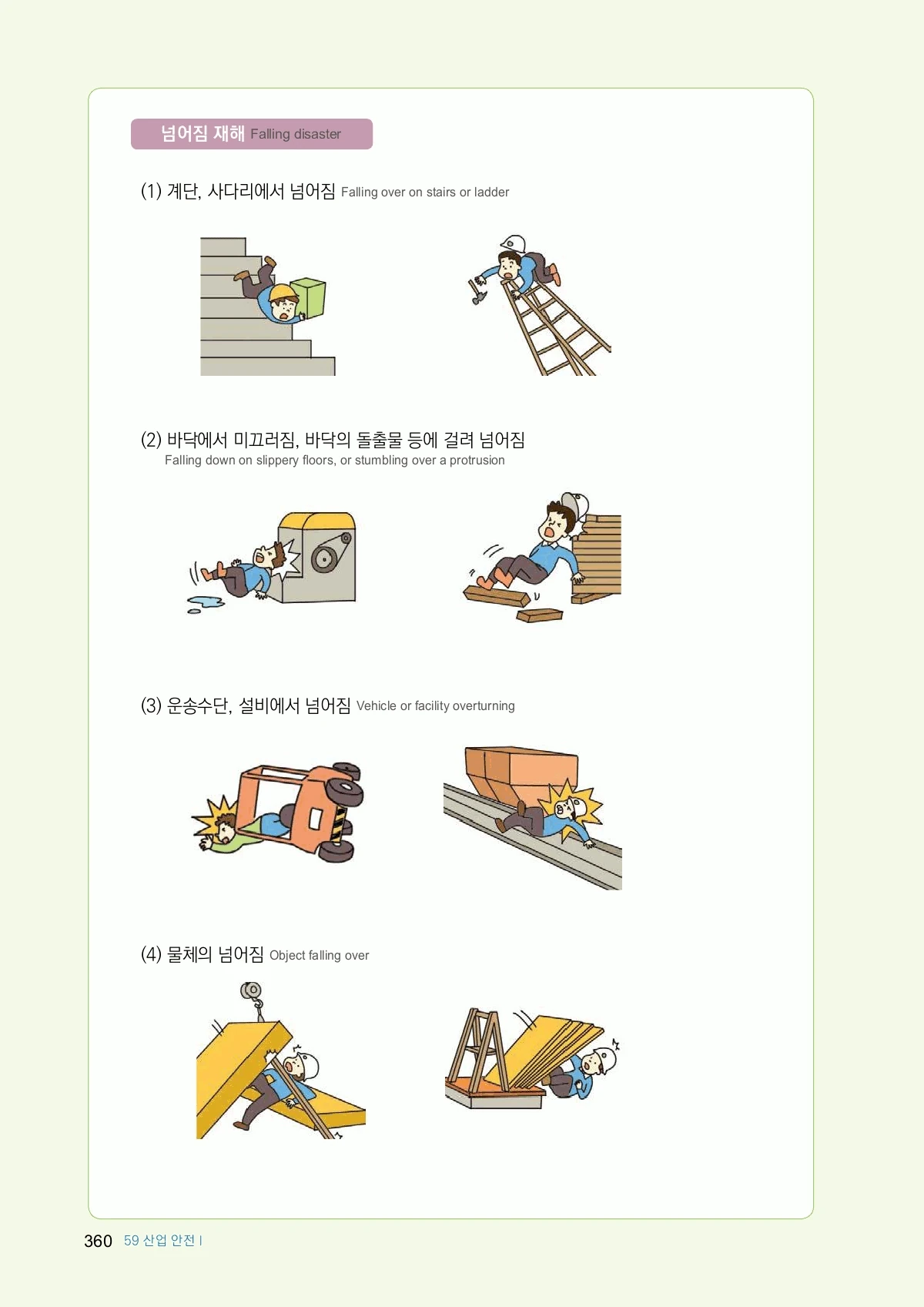 넘어짐 재해 Falling disaster

(1) 계단, 사다리에서 넘어짐 Falling over on stairs or ladder

(2) 바닥에서 미끄러짐, 바닥의 돌출물 등에 걸려 넘어짐
Falling down on slippery floors, or stumbling over a protrusion

(3) 운송수단, 설비에서 넘어짐 Vehicle or facility overturning

(4) 물체의 넘어짐 Object falling over

360 59 산업 안전 I