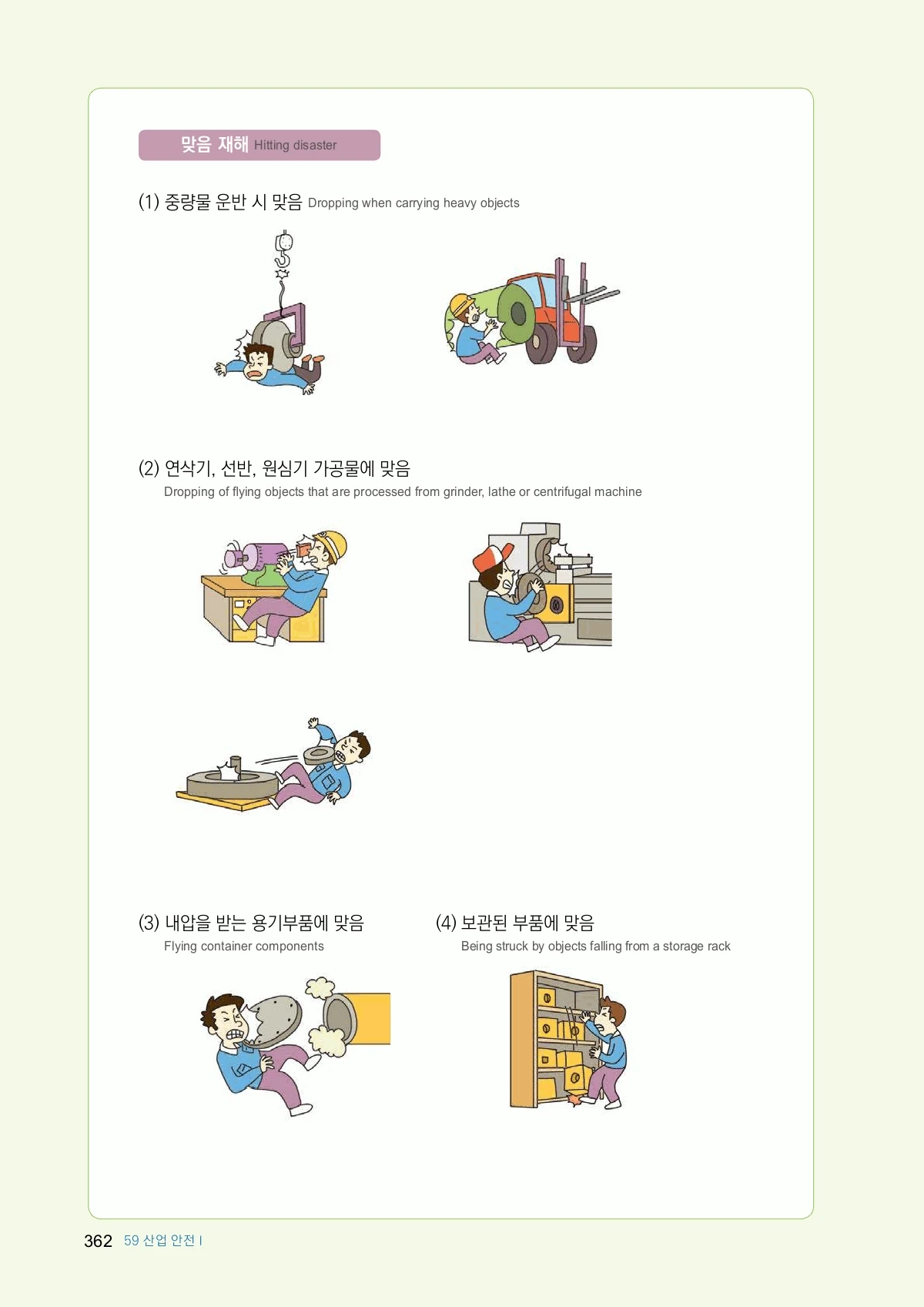 맞음 재해 Hitting disaster

(1) 중량물 운반 시 맞음 Dropping when carrying heavy objects

(2) 연삭기, 선반, 원심기 가공물에 맞음
Dropping of flying objects that are processed from grinder, lathe or centrifugal machine

(3) 내압을 받는 용기부품에 맞음
Flying container components

(4) 보관된 부품에 맞음
Being struck by objects falling from a storage rack

362 59 산업 안전 I