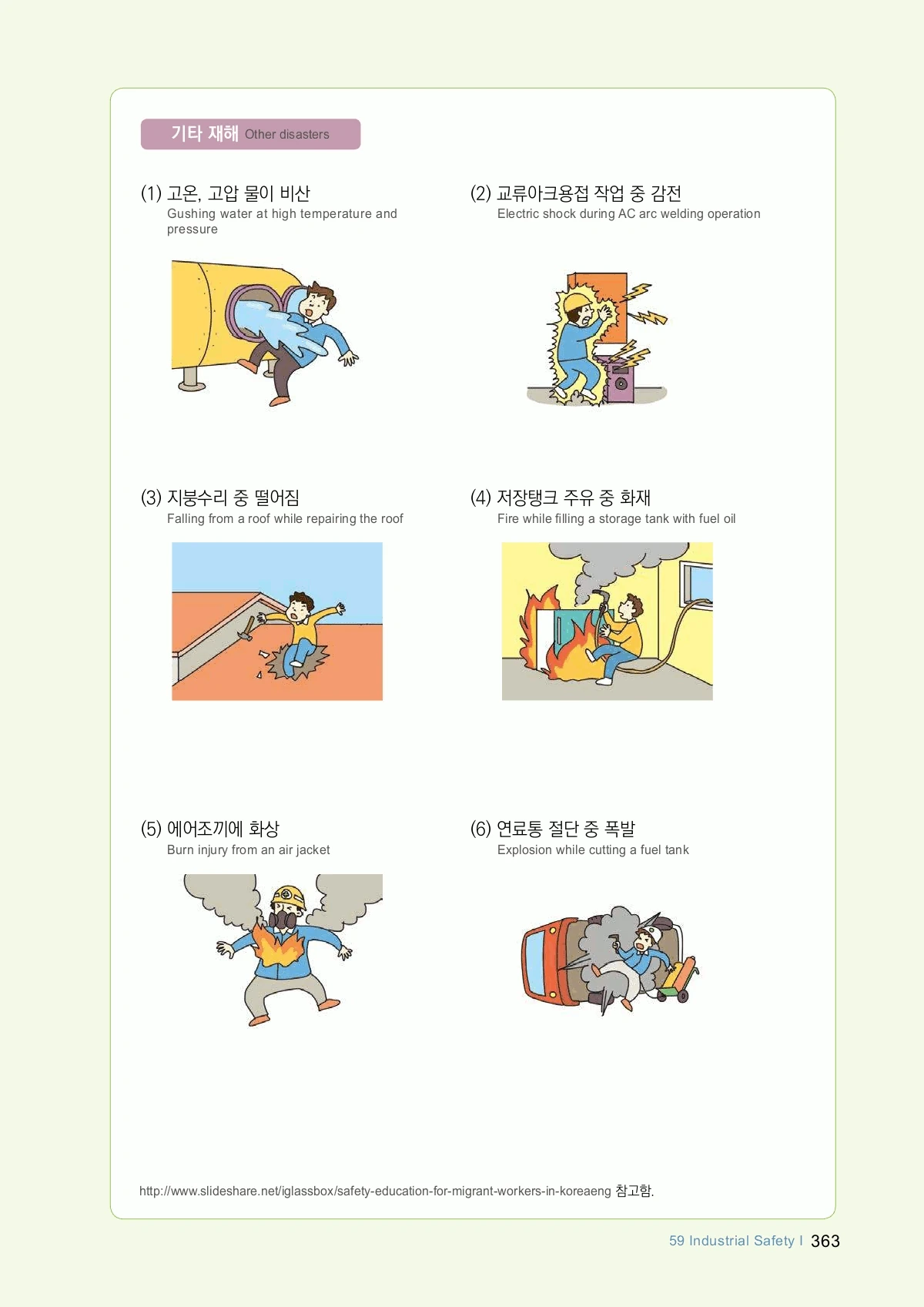 기타 재해 Other disasters

(1) 고온, 고압 물이 비산
Gushing water at high temperature and pressure

(2) 교류아크용접 작업 중 감전
Electric shock during AC arc welding operation

(3) 지붕수리 중 떨어짐
Falling from a roof while repairing the roof

(4) 저장탱크 주유 중 화재
Fire while filling a storage tank with fuel oil

(5) 에어조끼에 화상
Burn injury from an air jacket

(6) 연료통 절단 중 폭발
Explosion while cutting a fuel tank

http://www.slideshare.net/iglassbox/safety-education-for-migrant-workers-in-koreaeng 참고함.

59 Industrial Safety I 363