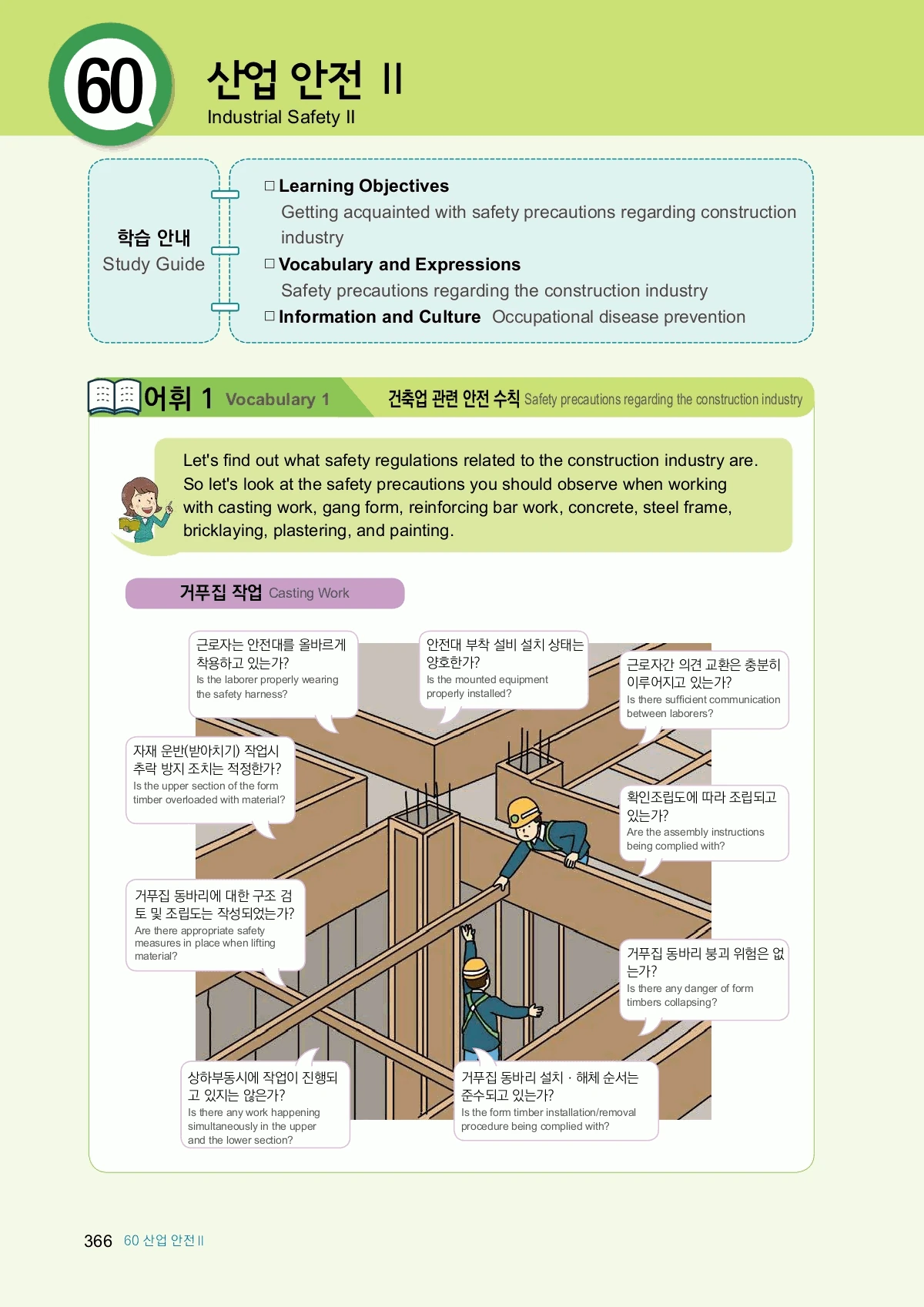 60

산업 안전 II
Industrial Safety II

학습 안내
Study Guide

□ Learning Objectives
Getting acquainted with safety precautions regarding construction industry
□ Vocabulary and Expressions
Safety precautions regarding the construction industry
□ Information and Culture Occupational disease prevention

어휘 1 Vocabulary 1 건축업 관련 안전 수칙 Safety precautions regarding the construction industry

Let's find out what safety regulations related to the construction industry are. So let's look at the safety precautions you should observe when working with casting work, gang form, reinforcing bar work, concrete, steel frame, bricklaying, plastering, and painting.

거푸집 작업 Casting Work

근로자는 안전대를 올바르게 착용하고 있는가?
Is the laborer properly wearing the safety harness?

안전대 부착 설비 설치 상태는 양호한가?
Is the mounted equipment properly installed?

근로자간 의견 교환은 충분히 이루어지고 있는가?
Is there sufficient communication between laborers?

자재 운반(받아치기) 작업시 추락 방지 조치는 적정한가?
Is the upper section of the form timber overloaded with material?

확인조립도에 따라 조립되고 있는가?
Are the assembly instructions being complied with?

거푸집 동바리에 대한 구조 검토 및 조립도는 작성되었는가?
Are there appropriate safety measures in place when lifting material?

거푸집 동바리 붕괴 위험은 없는가?
Is there any danger of form timbers collapsing?

상하부동시에 작업이 진행되고 있지는 않은가?
Is there any work happening simultaneously in the upper and the lower section?

거푸집 동바리 설치 · 해체 순서는 준수되고 있는가?
Is the form timber installation/removal procedure being complied with?

366 60 산업 안전 II