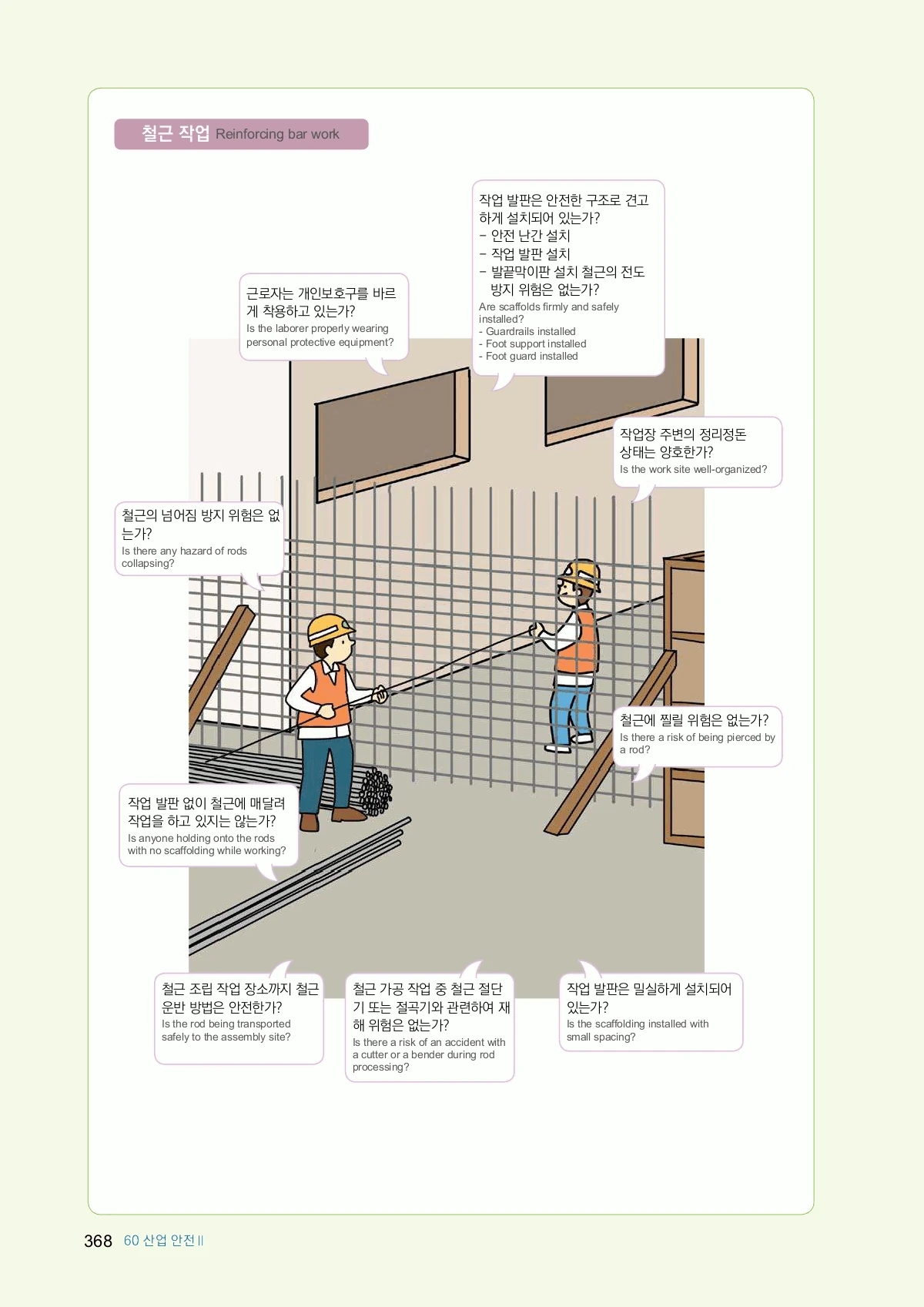 철근 작업 Reinforcing bar work

근로자는 개인보호구를 바르게 착용하고 있는가?
Is the laborer properly wearing personal protective equipment?

작업 발판은 안전한 구조로 견고하게 설치되어 있는가?
- 안전 난간 설치
- 작업 발판 설치
- 발끝막이판 설치 철근의 전도 방지 위험은 없는가?
Are scaffolds firmly and safely installed?
- Guardrails installed
- Foot support installed
- Foot guard installed

작업장 주변의 정리정돈 상태는 양호한가?
Is the work site well-organized?

철근의 넘어짐 방지 위험은 없는가?
Is there any hazard of rods collapsing?

철근에 찔릴 위험은 없는가?
Is there a risk of being pierced by a rod?

작업 발판 없이 철근에 매달려 작업을 하고 있지는 않는가?
Is anyone holding onto the rods with no scaffolding while working?

철근 조립 작업 장소까지 철근 운반 방법은 안전한가?
Is the rod being transported safely to the assembly site?

철근 가공 작업 중 철근 절단기 또는 절곡기와 관련하여 재해 위험은 없는가?
Is there a risk of an accident with a cutter or a bender during rod processing?

작업 발판은 밀실하게 설치되어 있는가?
Is the scaffolding installed with small spacing?

368 60 산업 안전 II