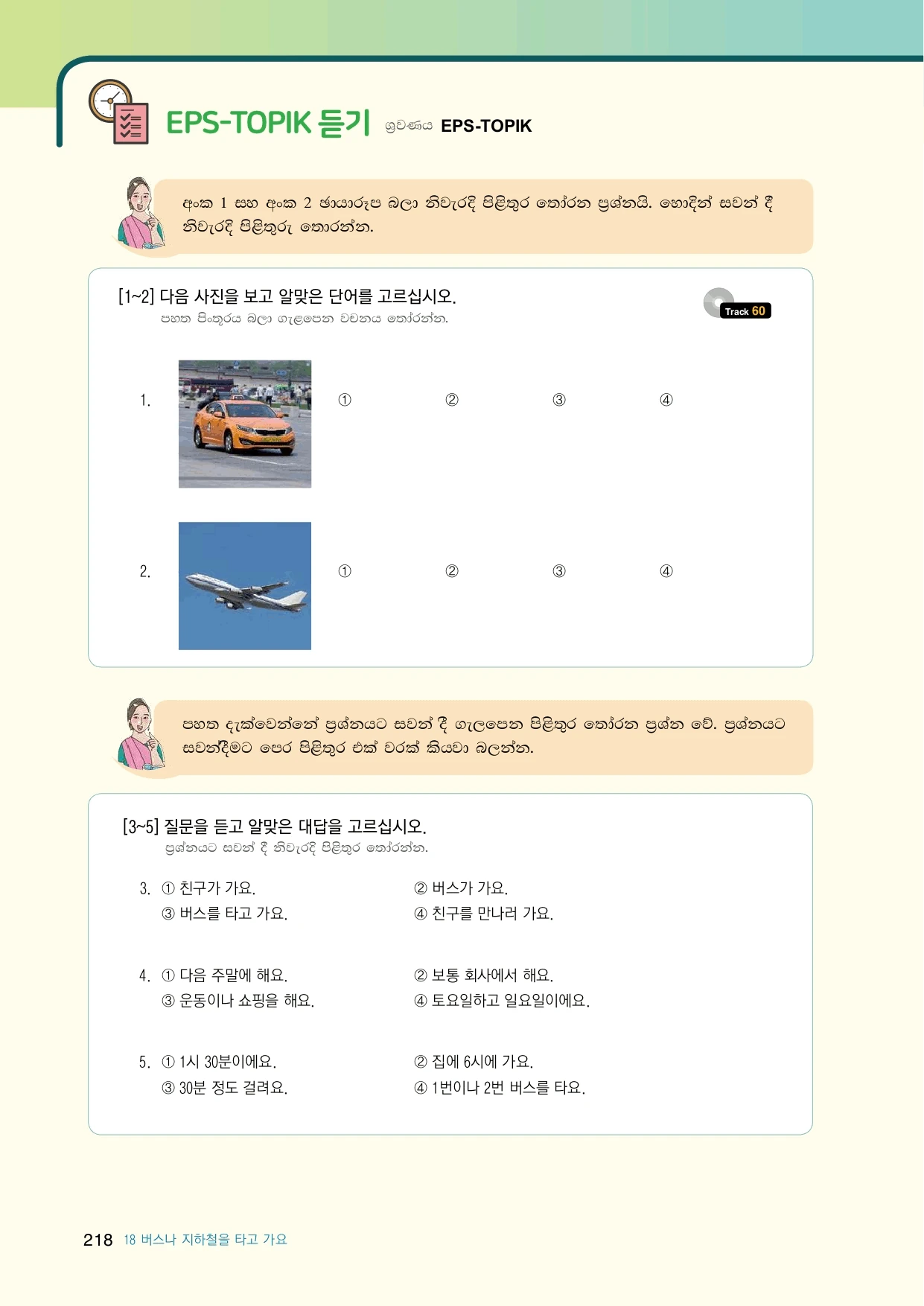 EPS-TOPIK 듣기 ශ්‍රවණය EPS-TOPIK

අංක 1 සහ අංක 2 ඡායාරූප බලා නිවැරදි පිළිතුර තෝරන ප්‍රශ්නයි. හොඳින් සවන් දී නිවැරදි පිළිතුරු තොරන්න.

[1~2] 다음 사진을 보고 알맞은 단어를 고르십시오.
පහත පිංතූරය බලා ගැළපෙන වචනය තෝරන්න.

Track 60

1. ① ② ③ ④

2. ① ② ③ ④

පහත දැක්වෙන්නේ ප්‍රශ්නයට සවන් දී ගැලපෙන පිළිතුර තෝරන ප්‍රශ්න වේ. ප්‍රශ්නයට සවන්දීමට පෙර පිළිතුර එක් වරක් කියවා බලන්න.

[3~5] 질문을 듣고 알맞은 대답을 고르십시오.
ප්‍රශ්නයට සවන් දී නිවැරදි පිළිතුර තෝරන්න.

3. ① 친구가 가요. ② 버스가 가요.
③ 버스를 타고 가요. ④ 친구를 만나러 가요.

4. ① 다음 주말에 해요. ② 보통 회사에서 해요.
③ 운동이나 쇼핑을 해요. ④ 토요일하고 일요일이에요.

5. ① 1시 30분이에요. ② 집에 6시에 가요.
③ 30분 정도 걸려요. ④ 1번이나 2번 버스를 타요.

218 18 버스나 지하철을 타고 가요