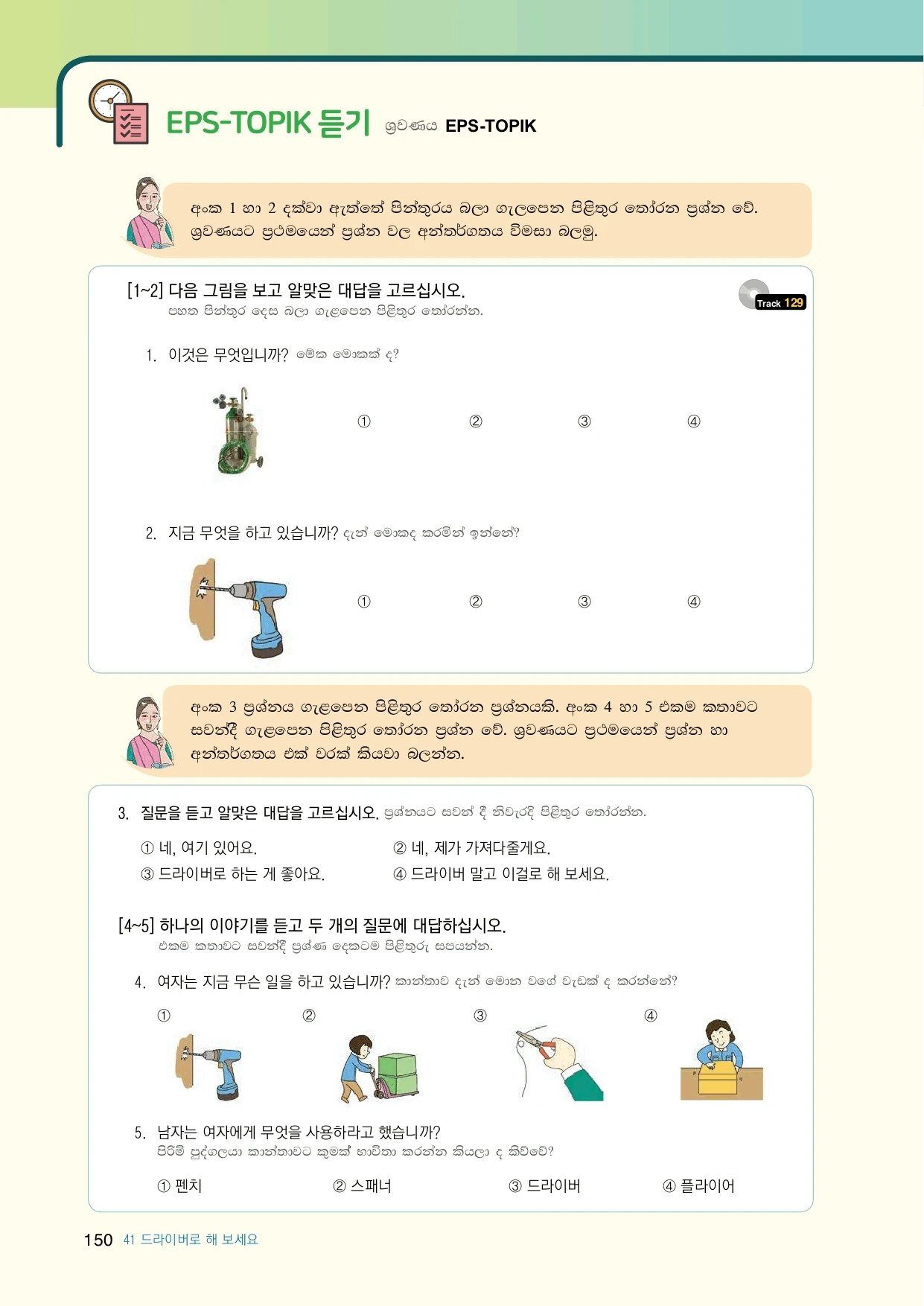 EPS-TOPIK 듣기 ශ්‍රවණය EPS-TOPIK

අංක 1 හා 2 දක්වා ඇත්තේ පින්තූරය බලා ගැලපෙන පිළිතුර තෝරන ප්‍රශ්න වේ. ශ්‍රවණයට ප්‍රථමයෙන් ප්‍රශ්න වල අන්තර්ගතය විමසා බලමු.

[1~2] 다음 그림을 보고 알맞은 대답을 고르십시오.
පහත පින්තූර දෙස බලා ගැළපෙන පිළිතුර තෝරන්න.

Track 129

1. 이것은 무엇입니까? මේක මොකක් ද?

① ② ③ ④

2. 지금 무엇을 하고 있습니까? දැන් මොකද කරමින් ඉන්නේ?

① ② ③ ④

අංක 3 ප්‍රශ්නය ගැළපෙන පිළිතුර තෝරන ප්‍රශ්නයකි. අංක 4 හා 5 එකම කතාවට සවන්දී ගැළපෙන පිළිතුර තෝරන ප්‍රශ්න වේ. ශ්‍රවණයට ප්‍රථමයෙන් ප්‍රශ්න හා අන්තර්ගතය එක් වරක් කියවා බලන්න.

3. 질문을 듣고 알맞은 대답을 고르십시오. ප්‍රශ්නයට සවන් දී නිවැරදි පිළිතුර තෝරන්න.

① 네, 여기 있어요.
② 네, 제가 가져다줄게요.
③ 드라이버로 하는 게 좋아요.
④ 드라이버 말고 이걸로 해 보세요.

[4~5] 하나의 이야기를 듣고 두 개의 질문에 대답하십시오.
එකම කතාවට සවන්දී ප්‍රශ්ණ දෙකටම පිළිතුරු සපයන්න.

4. 여자는 지금 무슨 일을 하고 있습니까? කාන්තාව දැන් මොන වගේ වැඩක් ද කරන්නේ?

① ② ③ ④

5. 남자는 여자에게 무엇을 사용하라고 했습니까?
පිරිමි පුද්ගලයා කාන්තාවට කුමක් භාවිතා කරන්න කියලා ද කිව්වේ?

① 펜치 ② 스패너 ③ 드라이버 ④ 플라이어

150 41 드라이버로 해 보세요