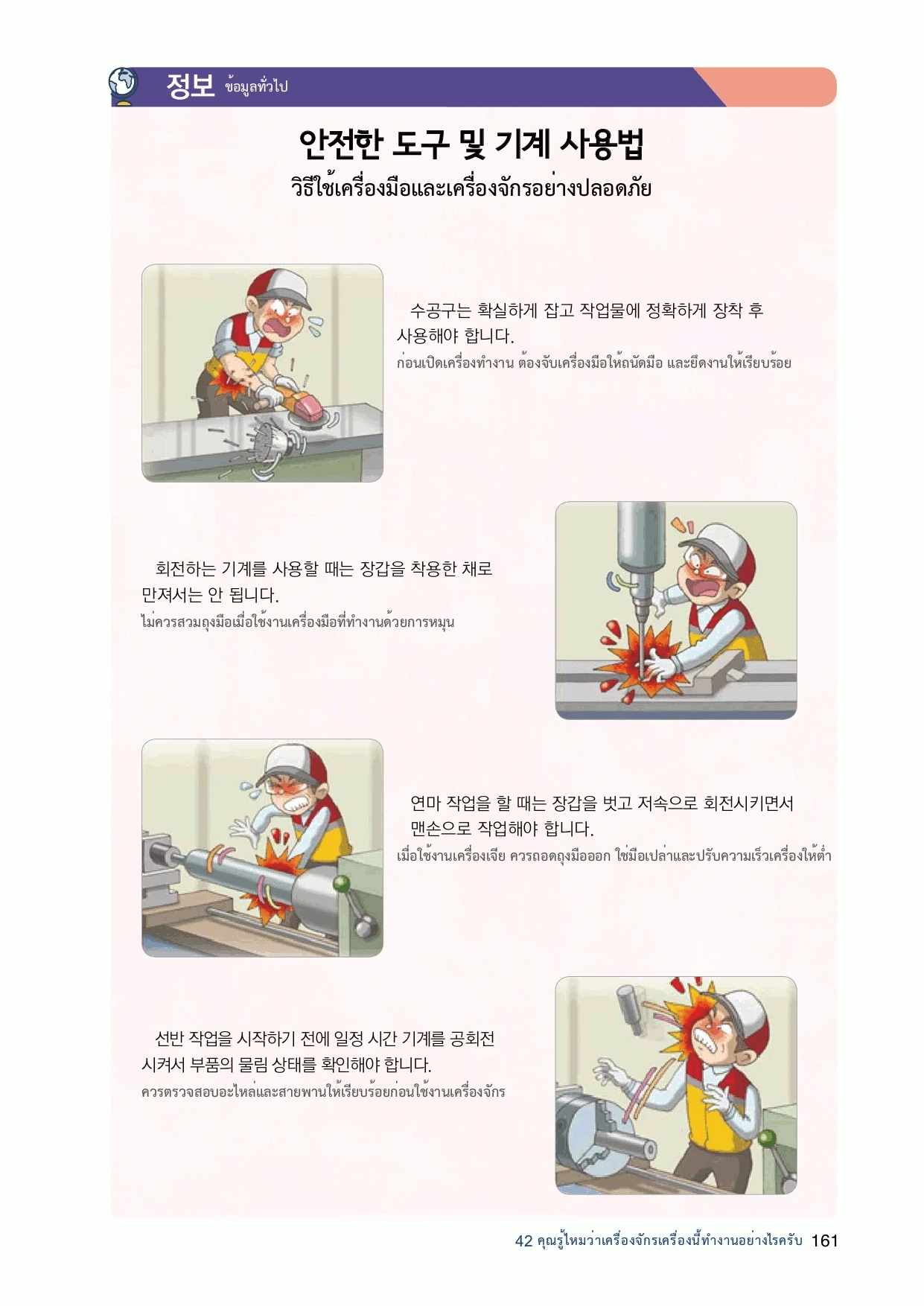 정보 ข้อมูลทั่วไป

안전한 도구 및 기계 사용법
วิธีใช้เครื่องมือและเครื่องจักรอย่างปลอดภัย

수공구는 확실하게 잡고 작업물에 정확하게 장착 후 사용해야 합니다.
ก่อนเปิดเครื่องทำงาน ต้องจับเครื่องมือให้ถนัดมือ และยึดงานให้เรียบร้อย

회전하는 기계를 사용할 때는 장갑을 착용한 채로 만져서는 안 됩니다.
ไม่ควรสวมถุงมือเมื่อใช้งานเครื่องมือที่ทำงานด้วยการหมุน

연마 작업을 할 때는 장갑을 벗고 저속으로 회전시키면서 맨손으로 작업해야 합니다.
เมื่อใช้งานเครื่องเจีย ควรถอดถุงมือออก ใช้มือเปล่าและปรับความเร็วเครื่องให้ต่ำ

선반 작업을 시작하기 전에 일정 시간 기계를 공회전 시켜서 부품의 물림 상태를 확인해야 합니다.
ควรตรวจสอบอะไหล่และสายพานให้เรียบร้อยก่อนใช้งานเครื่องจักร

42 คุณรู้ไหมว่าเครื่องจักรเครื่องนี้ทำงานอย่างไรครับ 161