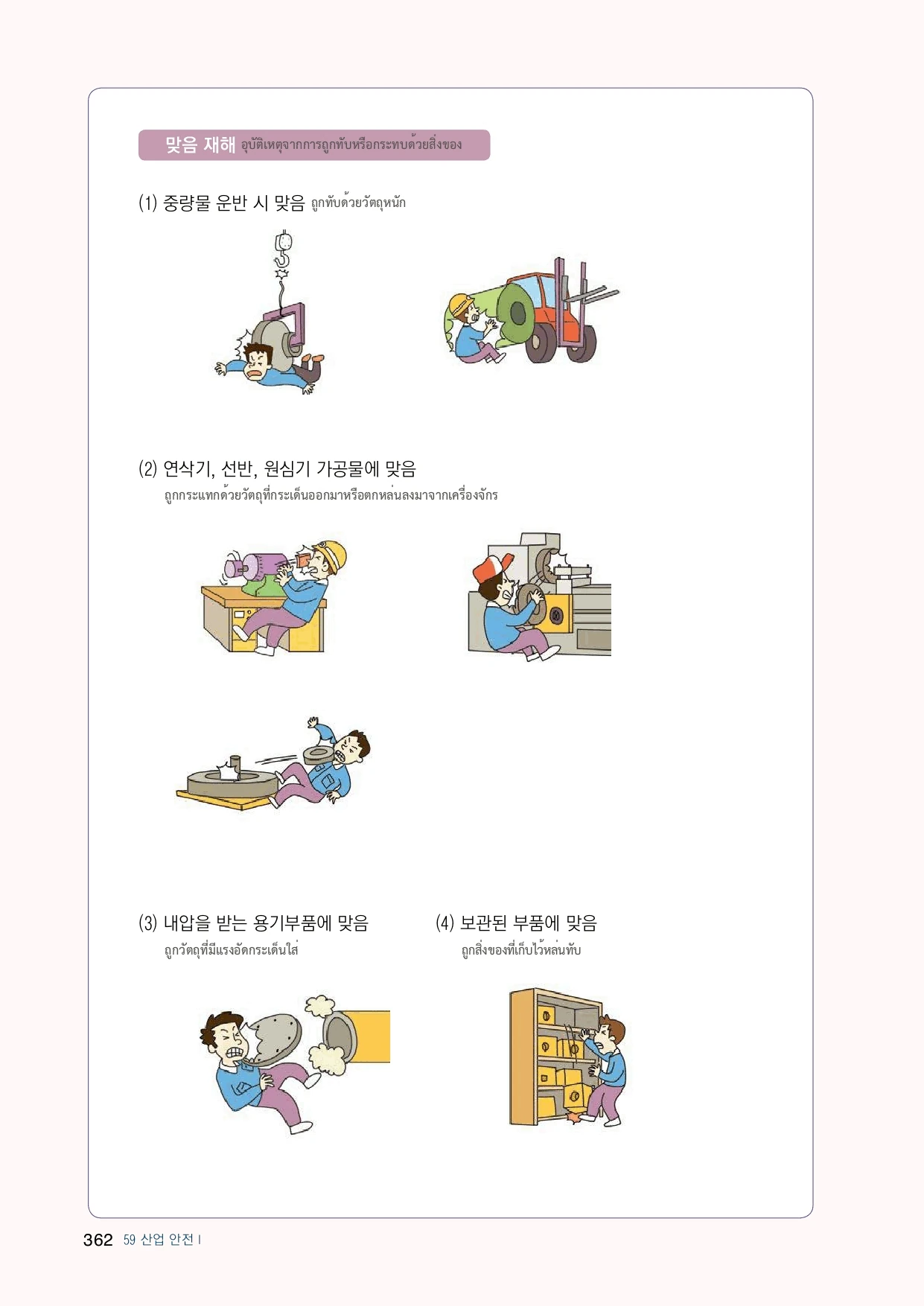 맞음 재해 อุบัติเหตุจากการถูกทับหรือกระทบด้วยสิ่งของ

(1) 중량물 운반 시 맞음 ถูกทับด้วยวัตถุหนัก

(2) 연삭기, 선반, 원심기 가공물에 맞음
ถูกกระแทกด้วยวัตถุที่กระเด็นออกมาหรือตกหล่นลงมาจากเครื่องจักร

(3) 내압을 받는 용기부품에 맞음
ถูกวัตถุที่มีแรงอัดกระเด็นใส่

(4) 보관된 부품에 맞음
ถูกสิ่งของที่เก็บไว้หล่นทับ

362 59 산업 안전 I