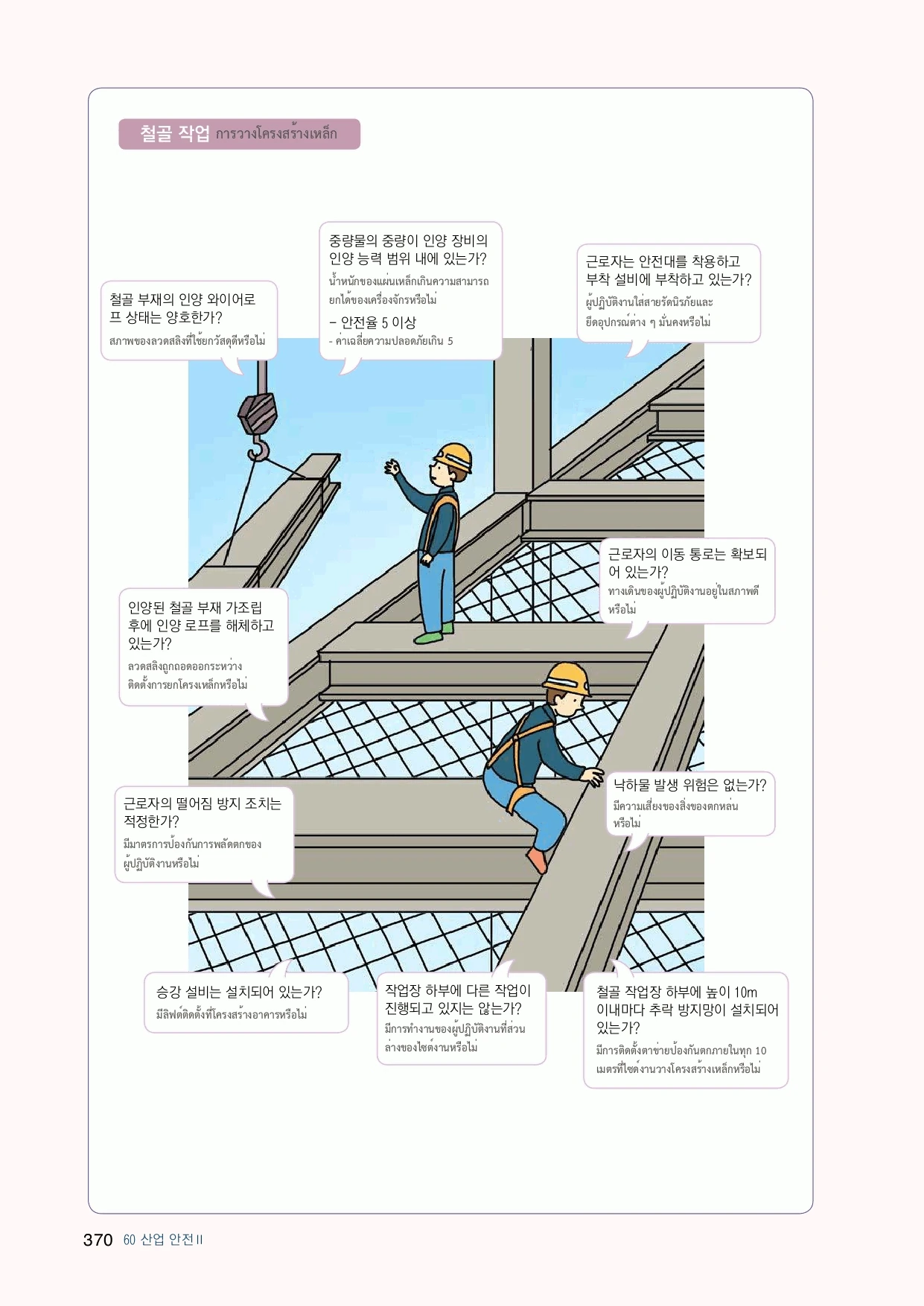 철골 작업 การวางโครงสร้างเหล็ก

철골 부재의 인양 와이어로프 상태는 양호한가?
สภาพของลวดสลิงที่ใช้ยกวัสดุดีหรือไม่

중량물의 중량이 인양 장비의 인양 능력 범위 내에 있는가?
น้ำหนักของแผ่นเหล็กเกินความสามารถยกได้ของเครื่องจักรหรือไม่
– 안전율 5 이상
- ค่าเฉลี่ยความปลอดภัยเกิน 5

근로자는 안전대를 착용하고 부착 설비에 부착하고 있는가?
ผู้ปฏิบัติงานใส่สายรัดนิรภัยและยึดอุปกรณ์ต่าง ๆ มั่นคงหรือไม่

근로자의 이동 통로는 확보되어 있는가?
ทางเดินของผู้ปฏิบัติงานอยู่ในสภาพดีหรือไม่

인양된 철골 부재 가조립 후에 인양 로프를 해체하고 있는가?
ลวดสลิงถูกถอดออกระหว่างติดตั้งการยกโครงเหล็กหรือไม่

낙하물 발생 위험은 없는가?
มีความเสี่ยงของสิ่งของตกหล่นหรือไม่

근로자의 떨어짐 방지 조치는 적정한가?
มีมาตรการป้องกันการพลัดตกของผู้ปฏิบัติงานหรือไม่

승강 설비는 설치되어 있는가?
มีลิฟต์ติดตั้งที่โครงสร้างอาคารหรือไม่

작업장 하부에 다른 작업이 진행되고 있지는 않는가?
มีการทำงานของผู้ปฏิบัติงานที่ส่วนล่างของไซต์งานหรือไม่

철골 작업장 하부에 높이 10m 이내마다 추락 방지망이 설치되어 있는가?
มีการติดตั้งตาข่ายป้องกันตกภายในทุก 10 เมตรที่ไซต์งานวางโครงสร้างเหล็กหรือไม่

370 60 산업 안전 II