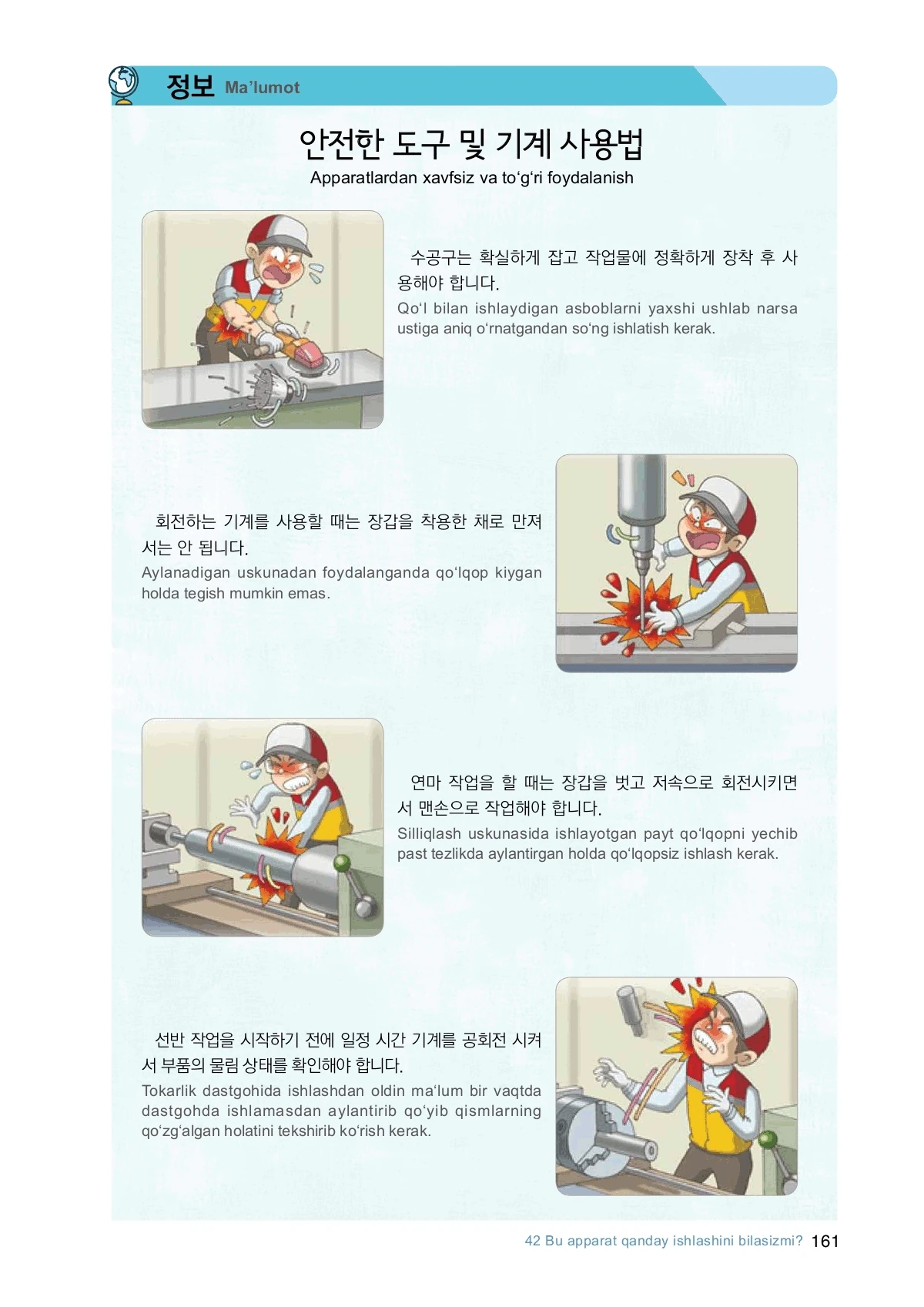 정보 Ma’lumot

안전한 도구 및 기계 사용법
Apparatlardan xavfsiz va to‘g‘ri foydalanish

수공구는 확실하게 잡고 작업물에 정확하게 장착 후 사용해야 합니다.
Qo‘l bilan ishlaydigan asboblarni yaxshi ushlab narsa ustiga aniq o‘rnatgandan so‘ng ishlatish kerak.

회전하는 기계를 사용할 때는 장갑을 착용한 채로 만져서는 안 됩니다.
Aylanadigan uskunadan foydalanganda qo‘lqop kiygan holda tegish mumkin emas.

연마 작업을 할 때는 장갑을 벗고 저속으로 회전시키면서 맨손으로 작업해야 합니다.
Silliqlash uskunasida ishlayotgan payt qo‘lqopni yechib past tezlikda aylantirgan holda qo‘lqopsiz ishlash kerak.

선반 작업을 시작하기 전에 일정 시간 기계를 공회전 시켜서 부품의 물림 상태를 확인해야 합니다.
Tokarlik dastgohida ishlashdan oldin ma‘lum bir vaqtda dastgohda ishlamasdan aylantirib qo‘yib qismlarning qo‘zg‘algan holatini tekshirib ko‘rish kerak.

42 Bu apparat qanday ishlashini bilasizmi? 161