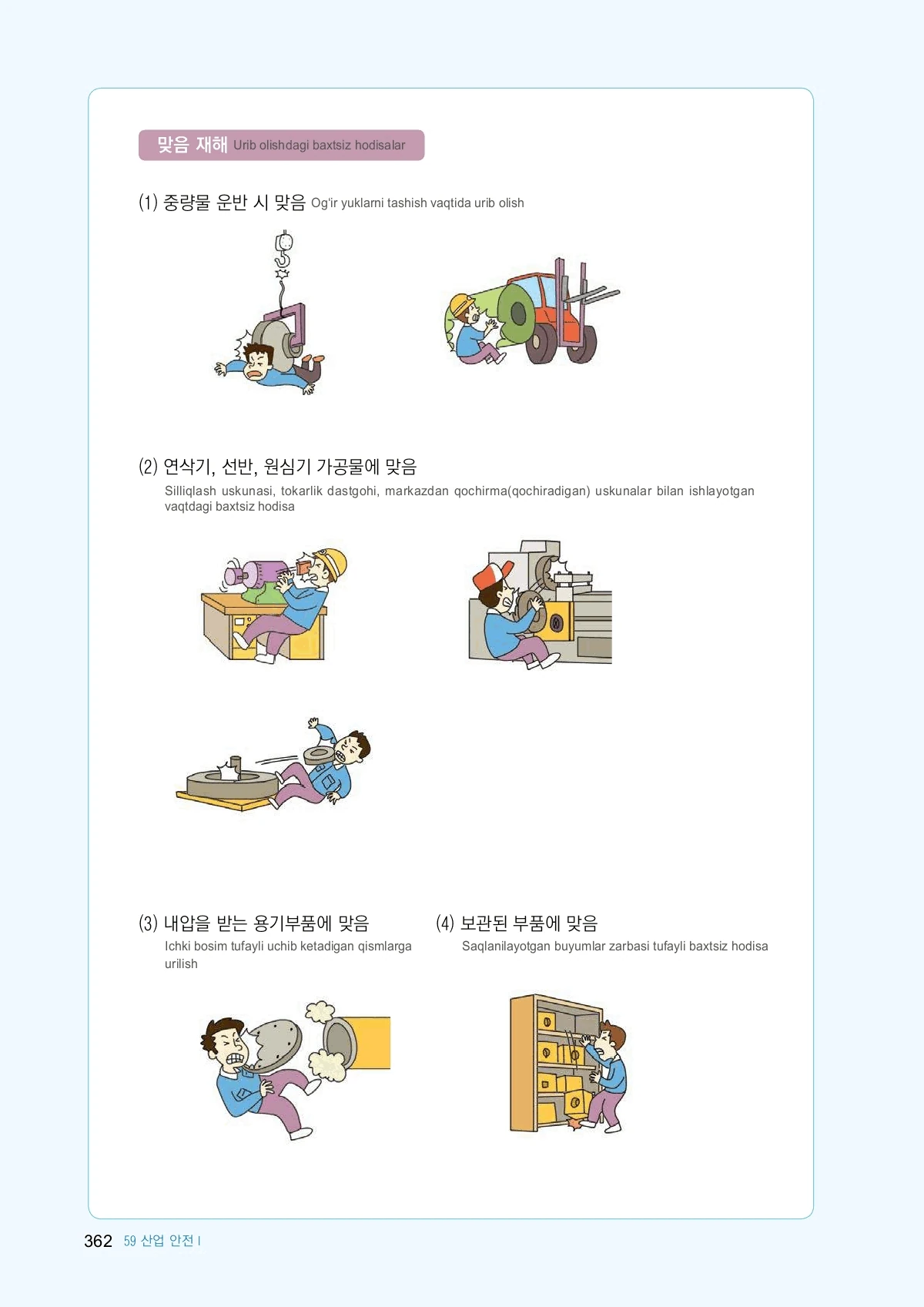 맞음 재해 Urib olishdagi baxtsiz hodisalar

(1) 중량물 운반 시 맞음 Og'ir yuklarni tashish vaqtida urib olish

(2) 연삭기, 선반, 원심기 가공물에 맞음
Silliqlash uskunasi, tokarlik dastgohi, markazdan qochirma(qochiradigan) uskunalar bilan ishlayotgan vaqtdagi baxtsiz hodisa

(3) 내압을 받는 용기부품에 맞음
Ichki bosim tufayli uchib ketadigan qismlarga urilish

(4) 보관된 부품에 맞음
Saqlanilayotgan buyumlar zarbasi tufayli baxtsiz hodisa

362 59 산업 안전 I