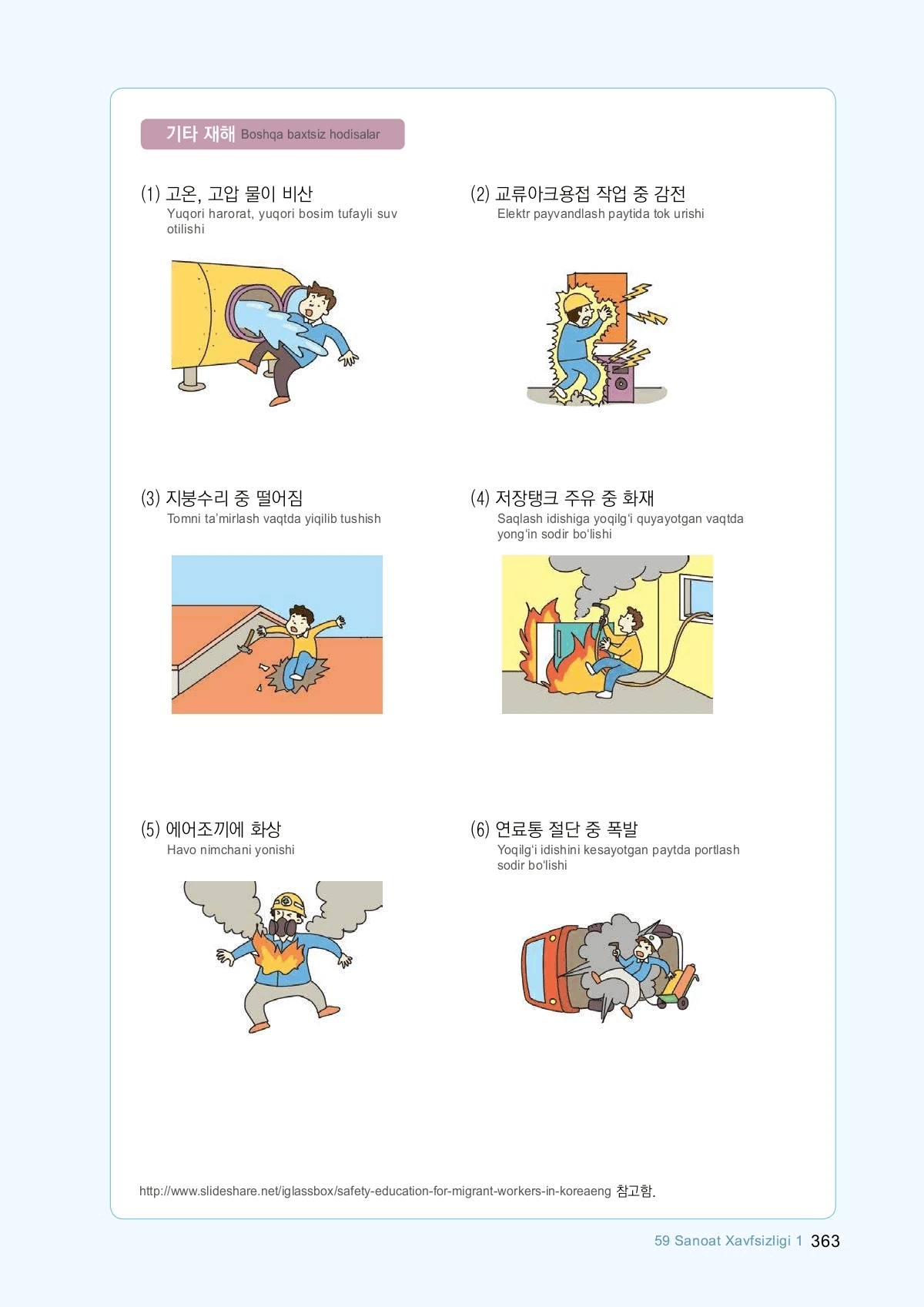 기타 재해 Boshqa baxtsiz hodisalar

(1) 고온, 고압 물이 비산
Yuqori harorat, yuqori bosim tufayli suv otilishi

(2) 교류아크용접 작업 중 감전
Elektr payvandlash paytida tok urishi

(3) 지붕수리 중 떨어짐
Tomni ta'mirlash vaqtda yiqilib tushish

(4) 저장탱크 주유 중 화재
Saqlash idishiga yoqilg'i quyayotgan vaqtda yong'in sodir bo'lishi

(5) 에어조끼에 화상
Havo nimchani yonishi

(6) 연료통 절단 중 폭발
Yoqilg'i idishini kesayotgan paytda portlash sodir bo'lishi

http://www.slideshare.net/iglassbox/safety-education-for-migrant-workers-in-koreaeng 참고함.

59 Sanoat Xavfsizligi 1 363