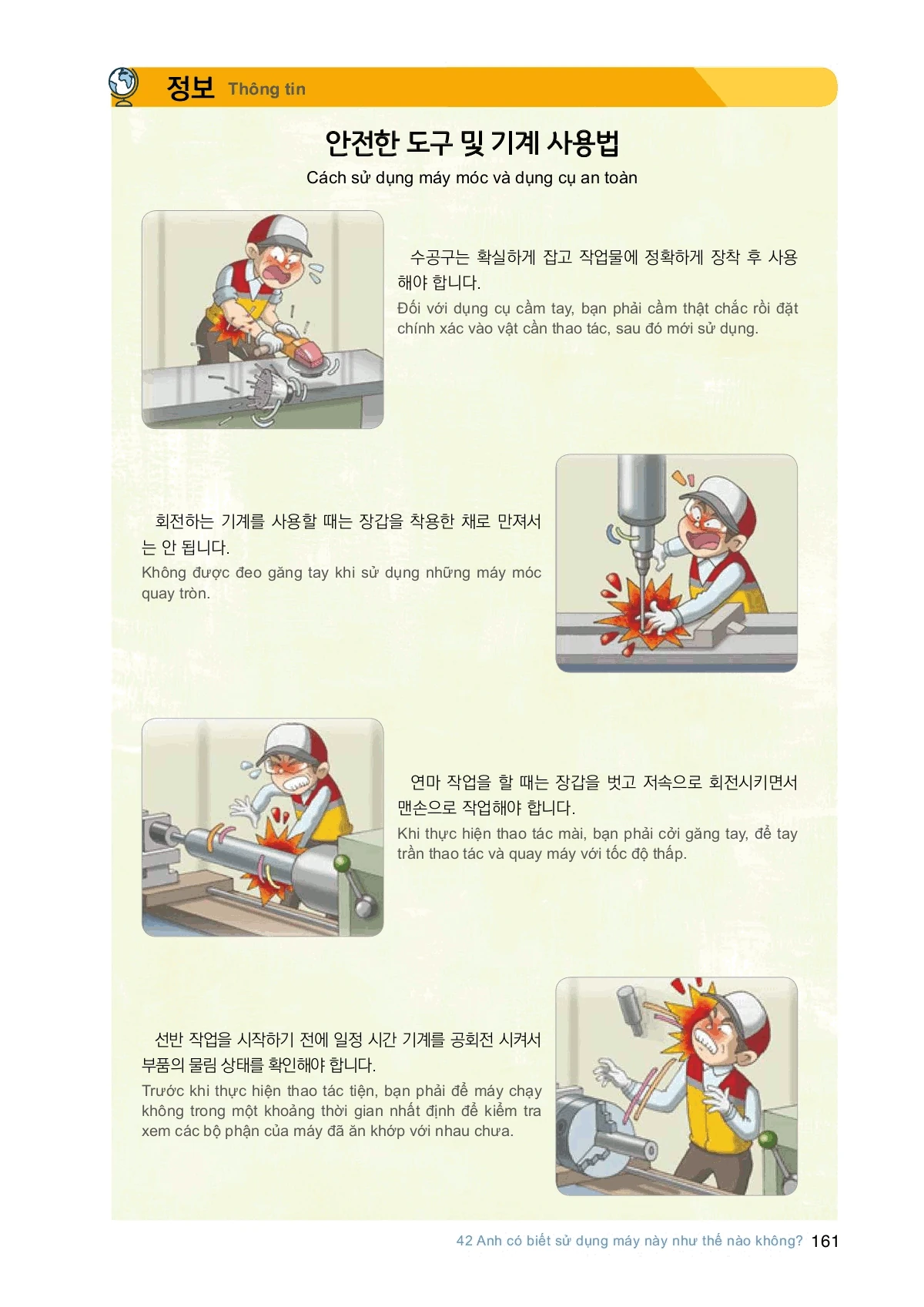 정보 Thông tin

안전한 도구 및 기계 사용법
Cách sử dụng máy móc và dụng cụ an toàn

수공구는 확실하게 잡고 작업물에 정확하게 장착 후 사용해야 합니다.
Đối với dụng cụ cầm tay, bạn phải cầm thật chắc rồi đặt chính xác vào vật cần thao tác, sau đó mới sử dụng.

회전하는 기계를 사용할 때는 장갑을 착용한 채로 만져서는 안 됩니다.
Không được đeo găng tay khi sử dụng những máy móc quay tròn.

연마 작업을 할 때는 장갑을 벗고 저속으로 회전시키면서 맨손으로 작업해야 합니다.
Khi thực hiện thao tác mài, bạn phải cởi găng tay, để tay trần thao tác và quay máy với tốc độ thấp.

선반 작업을 시작하기 전에 일정 시간 기계를 공회전 시켜서 부품의 물림 상태를 확인해야 합니다.
Trước khi thực hiện thao tác tiện, bạn phải để máy chạy không trong một khoảng thời gian nhất định để kiểm tra xem các bộ phận của máy đã ăn khớp với nhau chưa.

42 Anh có biết sử dụng máy này như thế nào không? 161