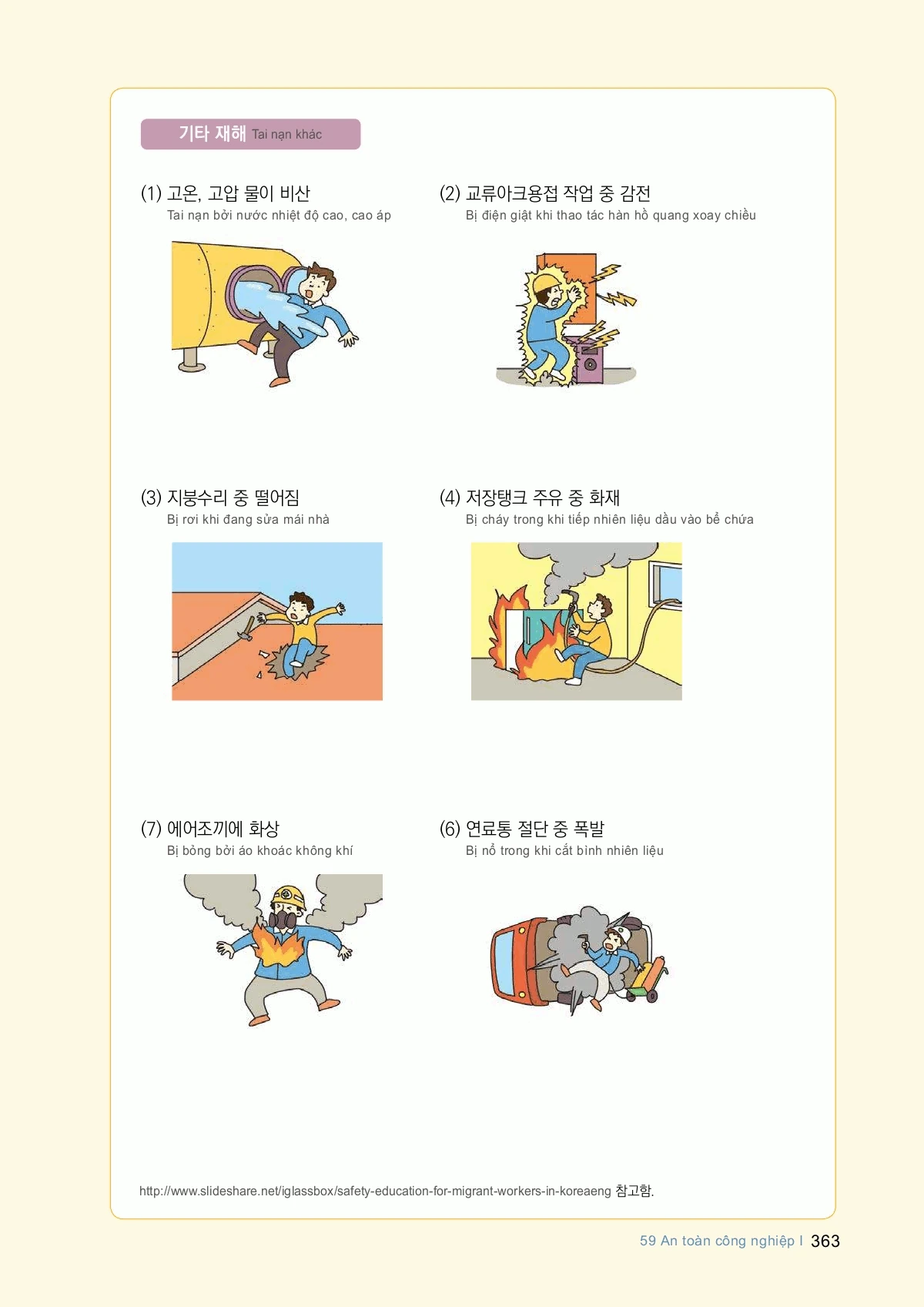 기타 재해 Tai nạn khác

(1) 고온, 고압 물이 비산
Tai nạn bởi nước nhiệt độ cao, cao áp

(2) 교류아크용접 작업 중 감전
Bị điện giật khi thao tác hàn hồ quang xoay chiều

(3) 지붕수리 중 떨어짐
Bị rơi khi đang sửa mái nhà

(4) 저장탱크 주유 중 화재
Bị cháy trong khi tiếp nhiên liệu dầu vào bể chứa

(7) 에어조끼에 화상
Bị bỏng bởi áo khoác không khí

(6) 연료통 절단 중 폭발
Bị nổ trong khi cắt bình nhiên liệu

http://www.slideshare.net/iglassbox/safety-education-for-migrant-workers-in-koreaeng 참고함.

59 An toàn công nghiệp I 363